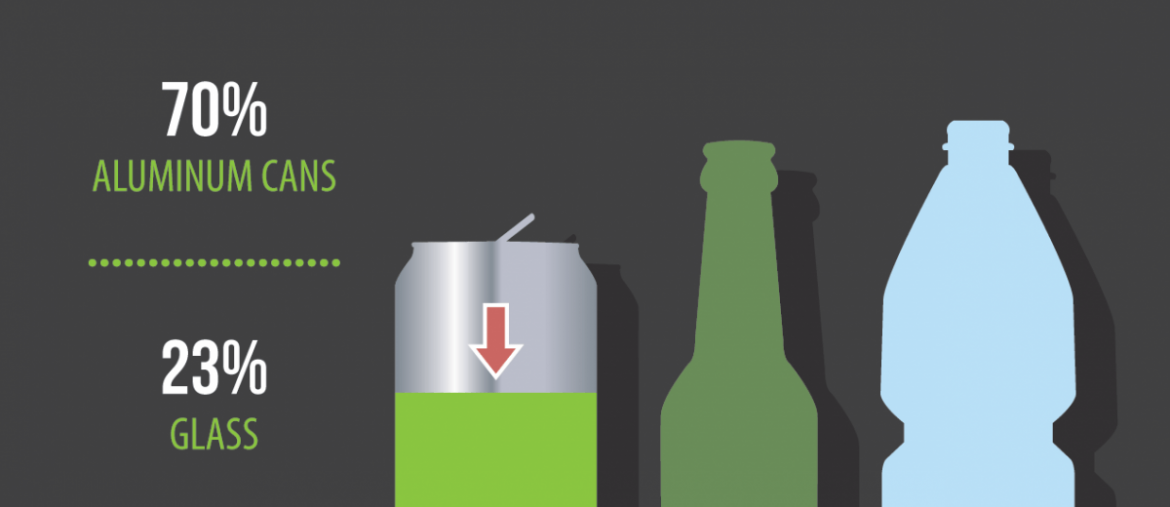 70%
ALUMINUM CANS

23%
GLASS