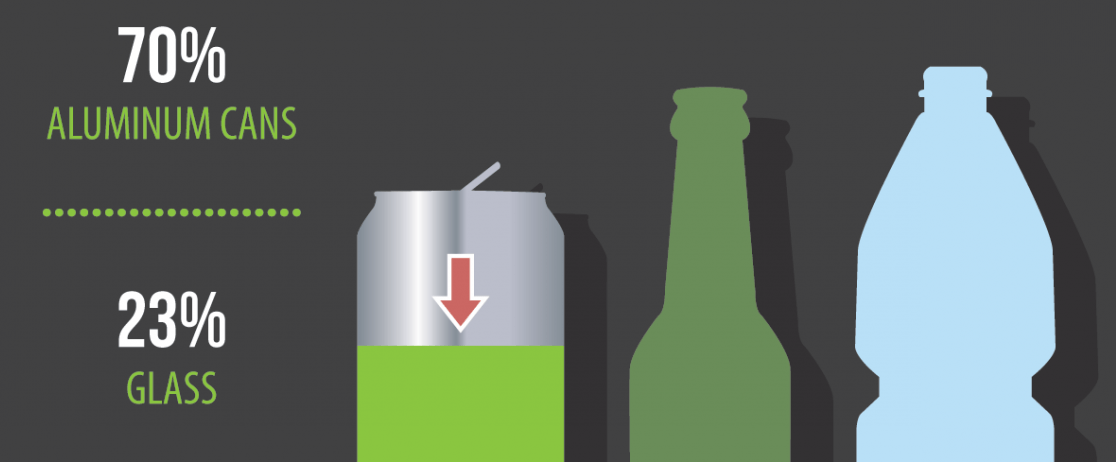 70%
ALUMINUM CANS

23%
GLASS